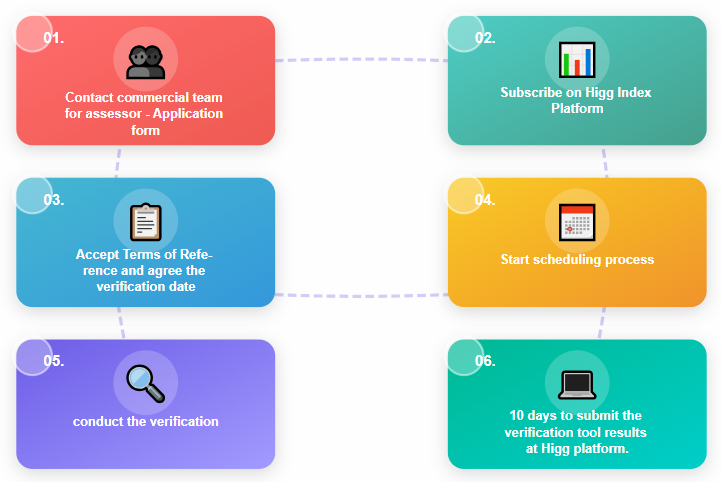 01.

Contact commercial team for assessor - Application form

02.

Subscribe on Higg Index Platform

03.

Accept Terms of Reference and agree the verification date

04.

Start scheduling process

05.

conduct the verification

06.

10 days to submit the verification tool results at Higg platform.